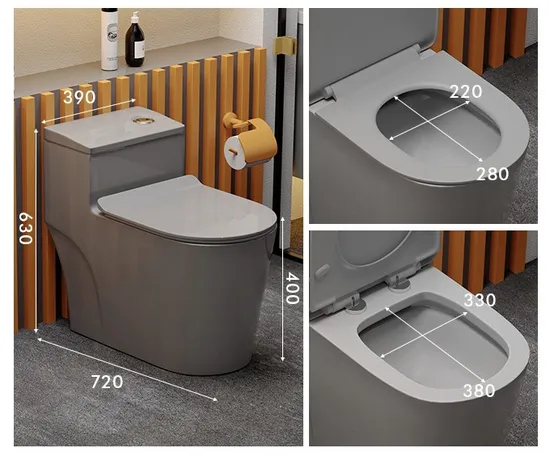 390

630

400

720

220

280

330

380