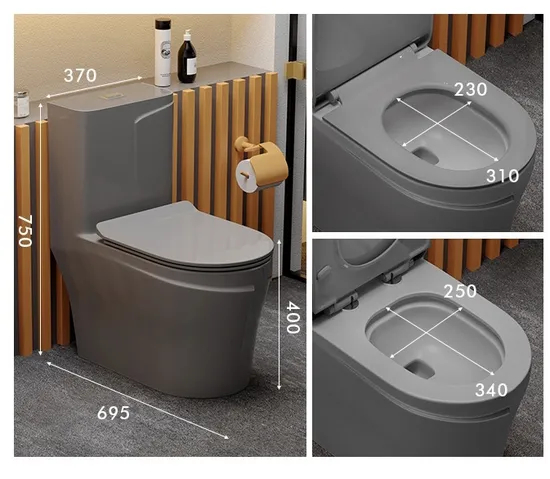 370
750
400
695
230
310
250
340