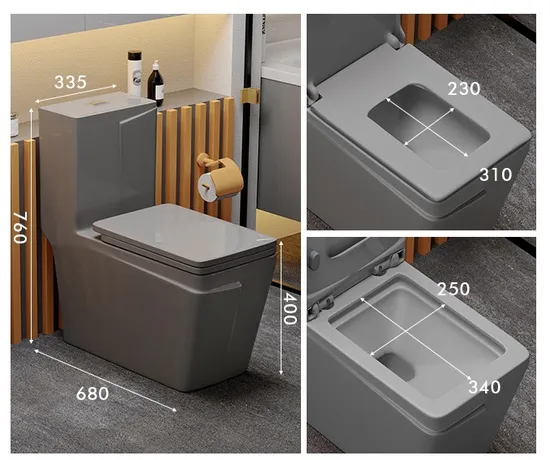 335

760

400

680

230

310

250

340